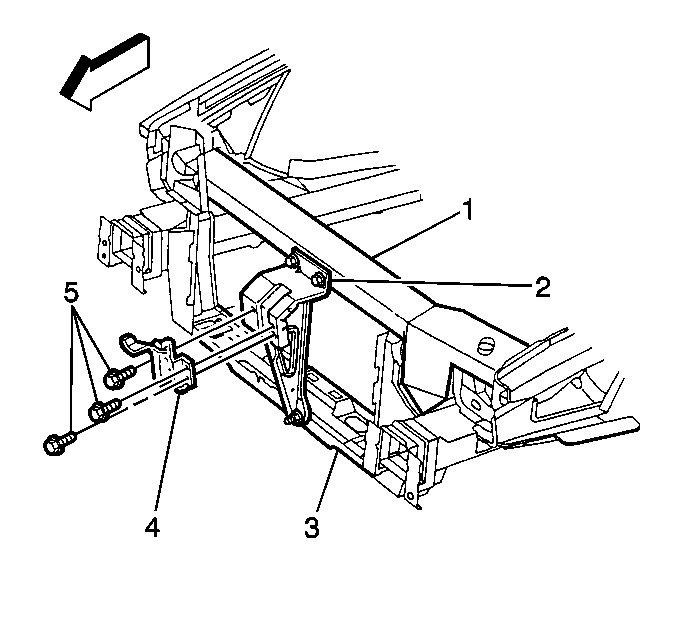 1
2
5
4
3