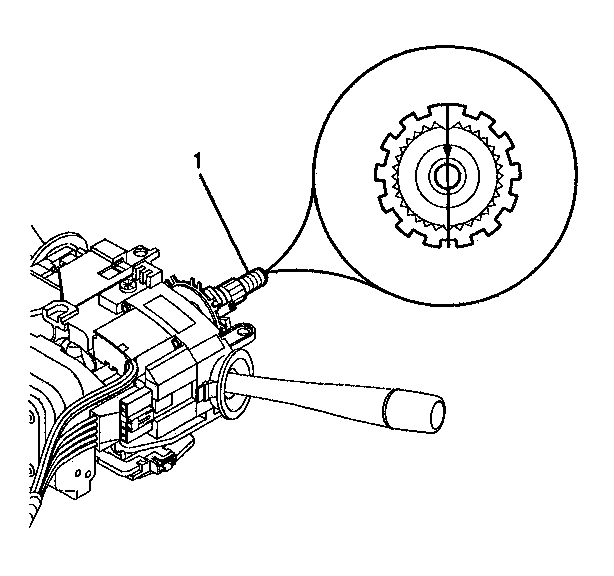 1