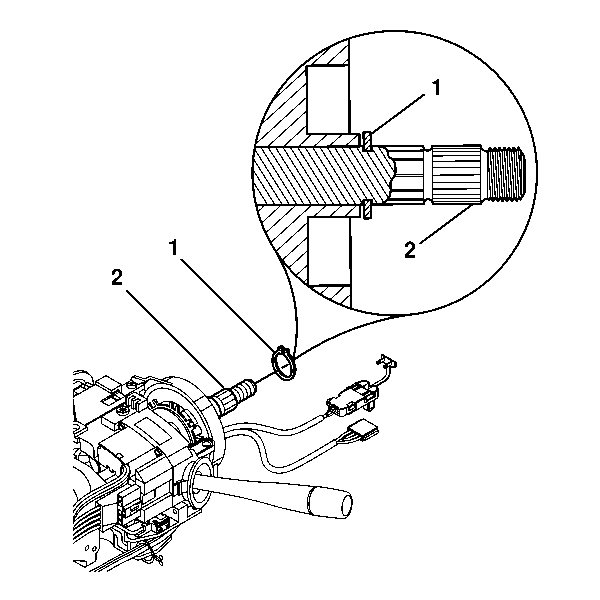 1
2
1
2