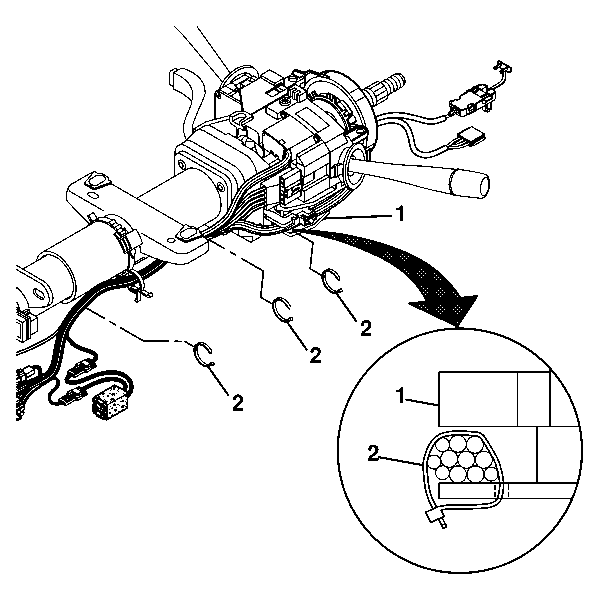 1
2
2
2
1
2