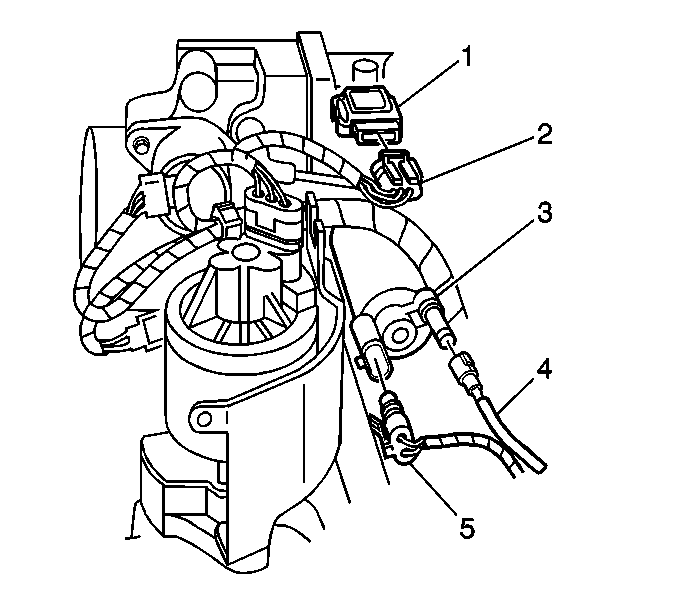 1
2
3
4
5