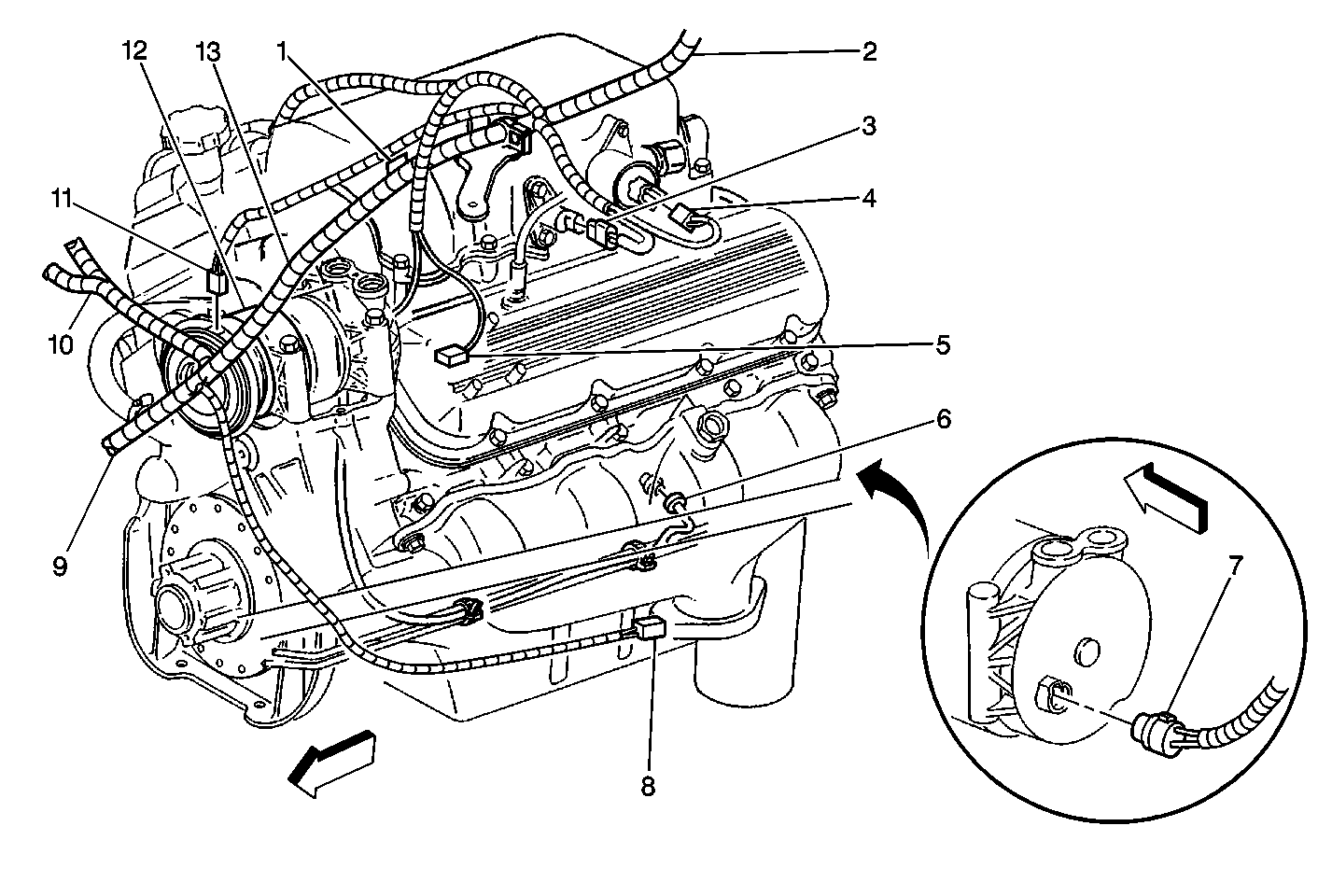 12
13
1
2
3
4
11
10
5
6
9
7
8