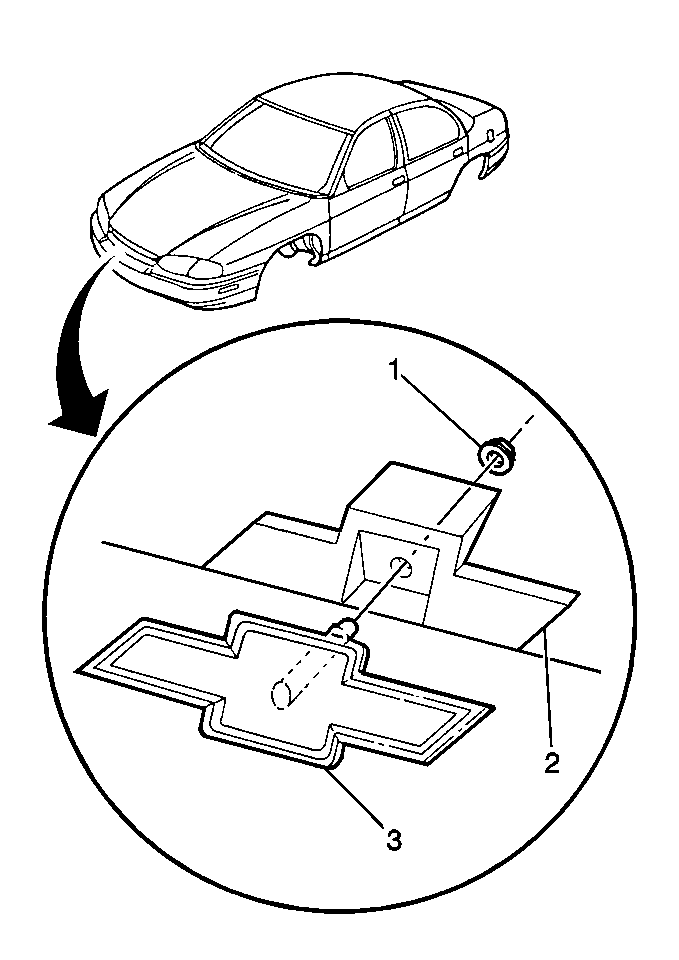 1
2
3