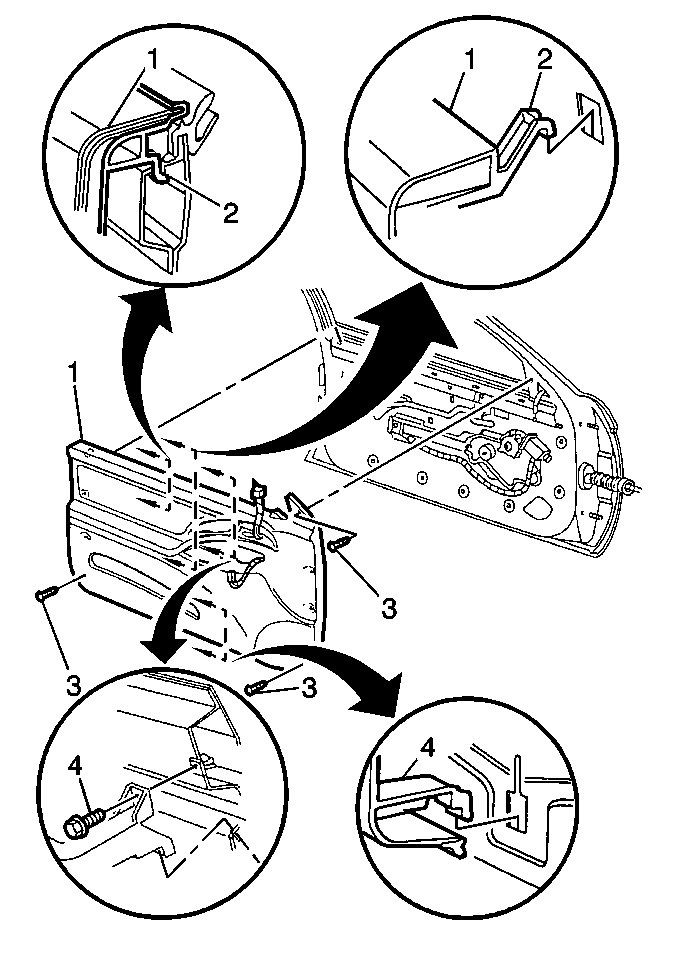 1
2
1
2
1
3
3
3
4
4