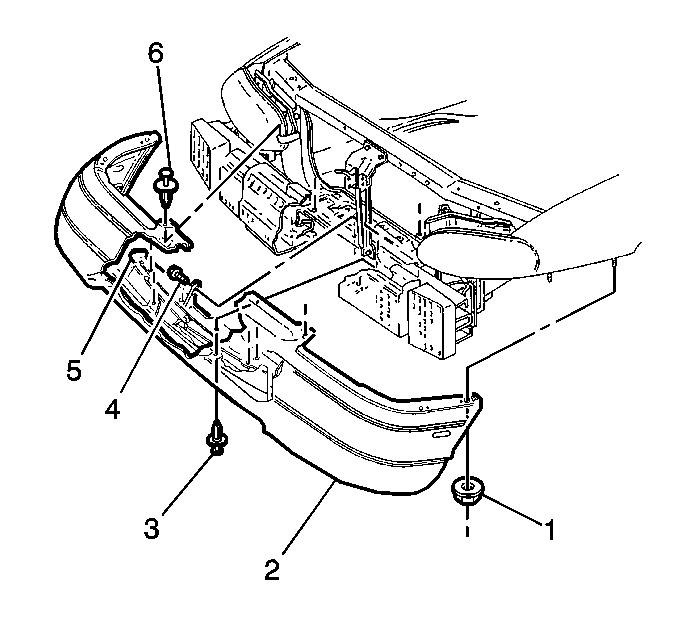 6
5
4
3
2
1