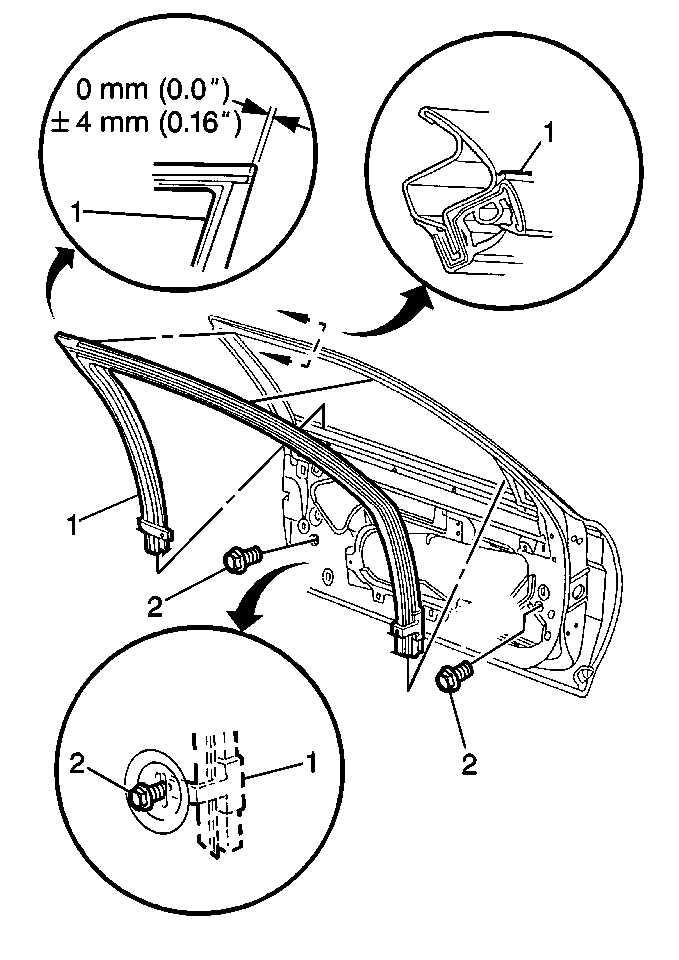 0 mm (0.0")
± 4 mm (0.16")

1

1

1

2

2

2

1