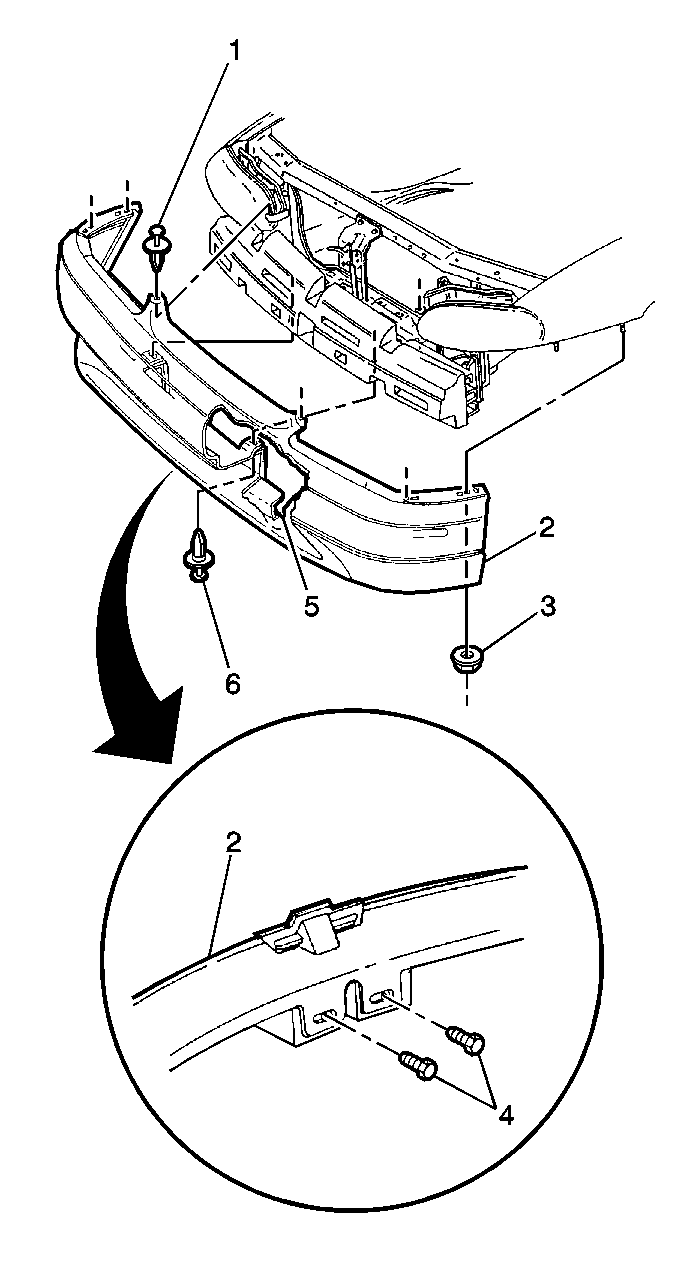 1
2
3
5
6
2
4