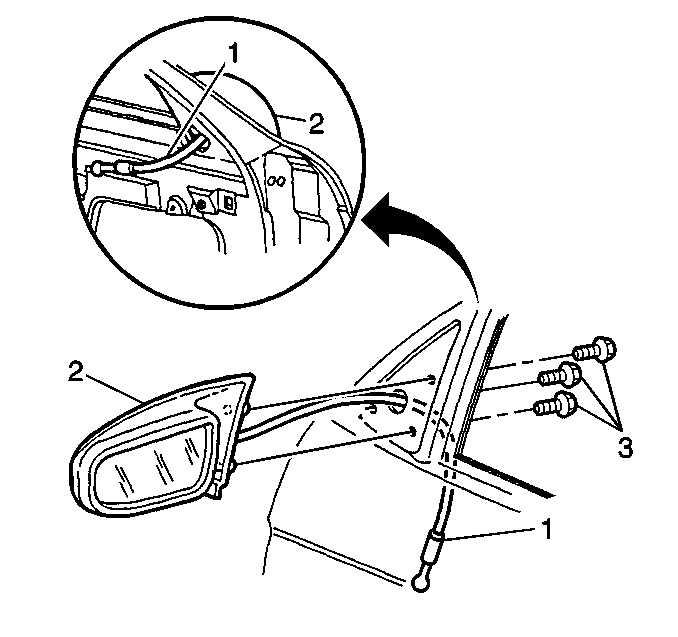 1
2
2
3
1