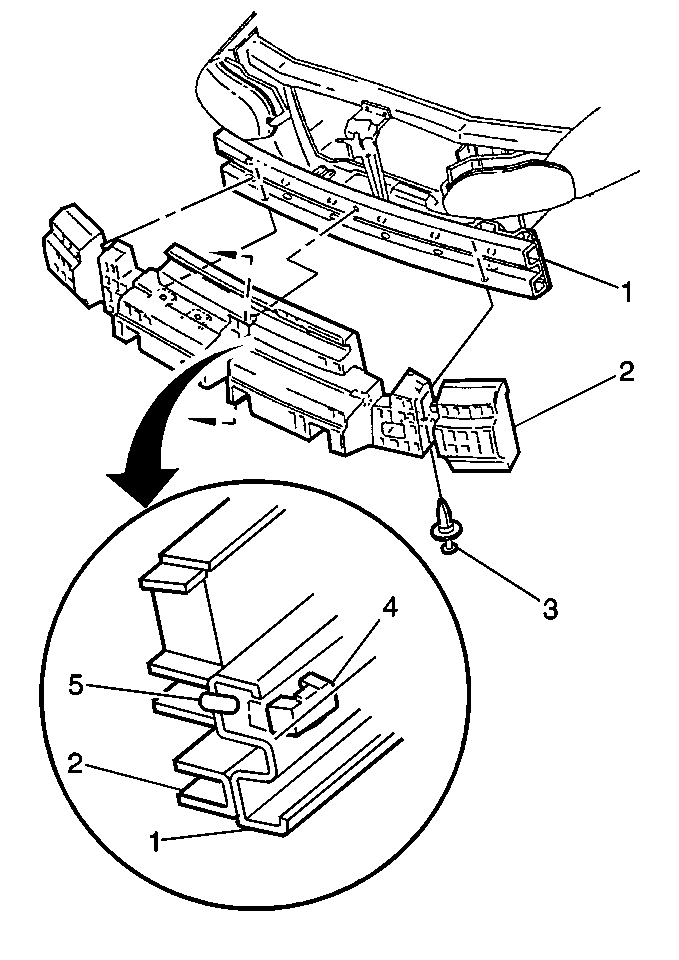 1
2
3
4
5
2
1