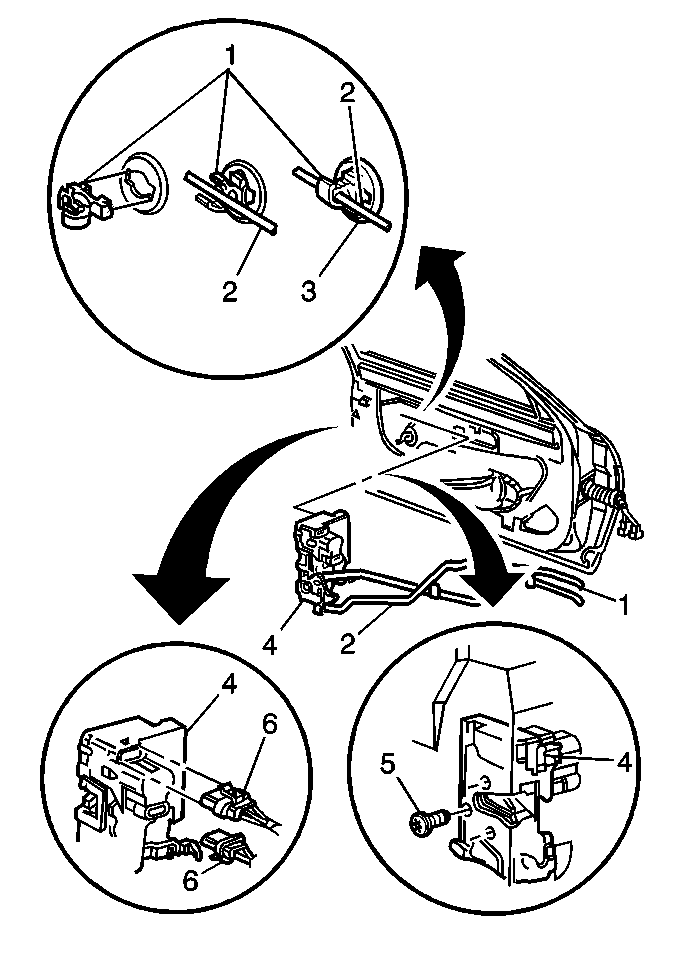 1
2
2
3
1
4
2
4
6
6
5
4