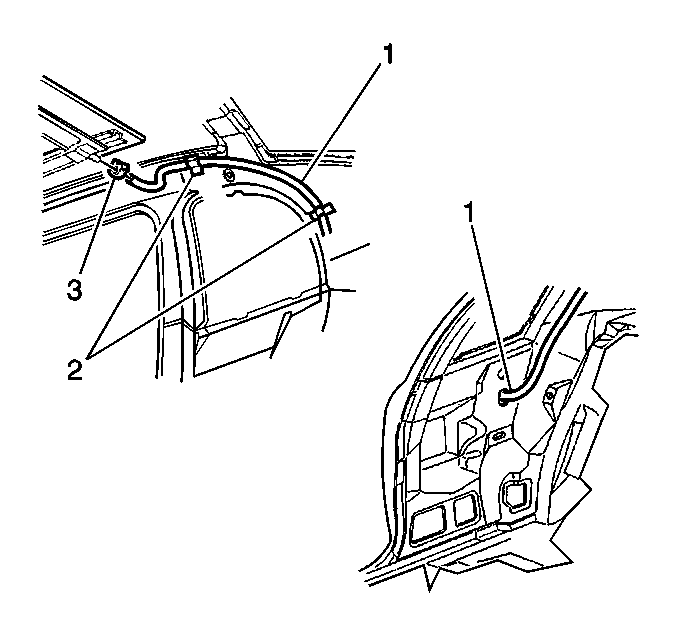 1
3
2
1