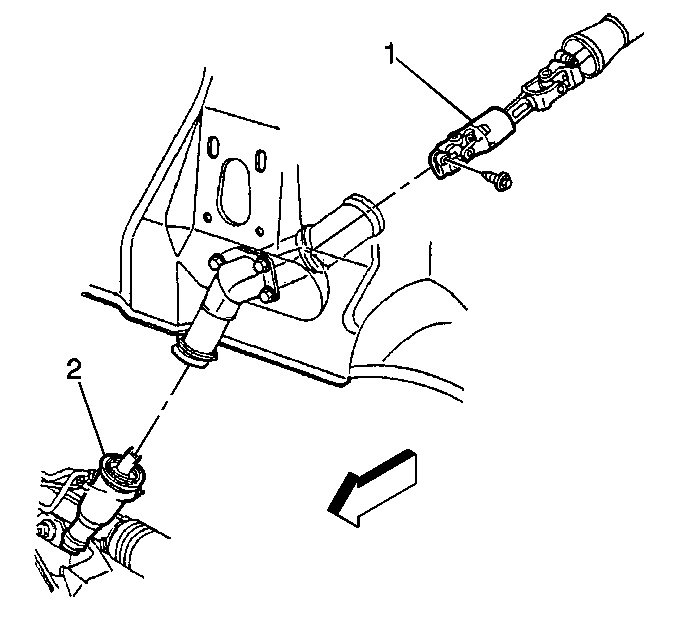 1

2