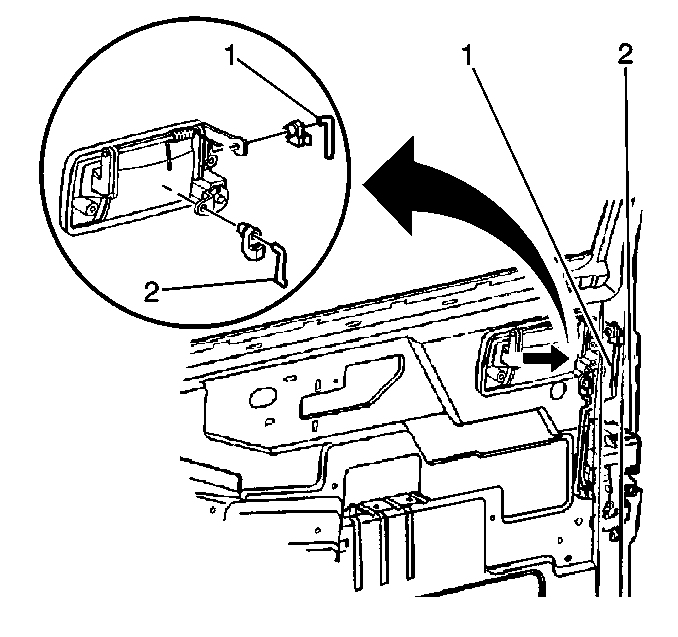 1
2
1
2