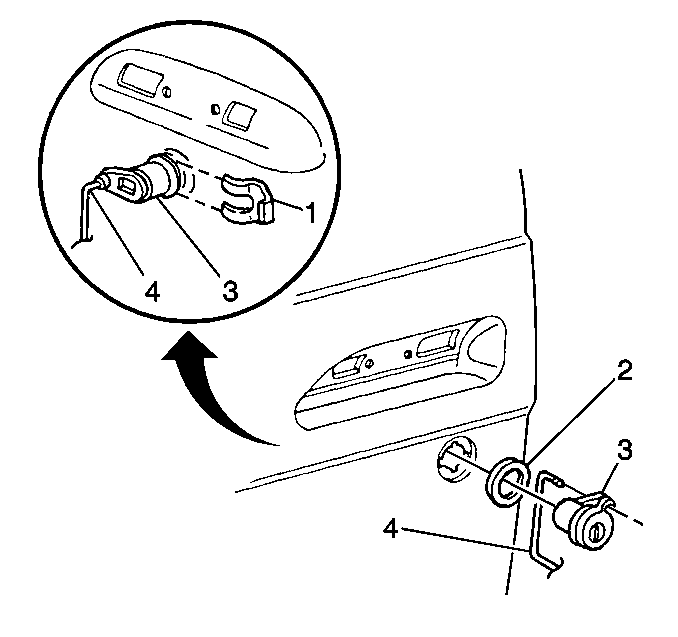 1
4
3
2
3
4