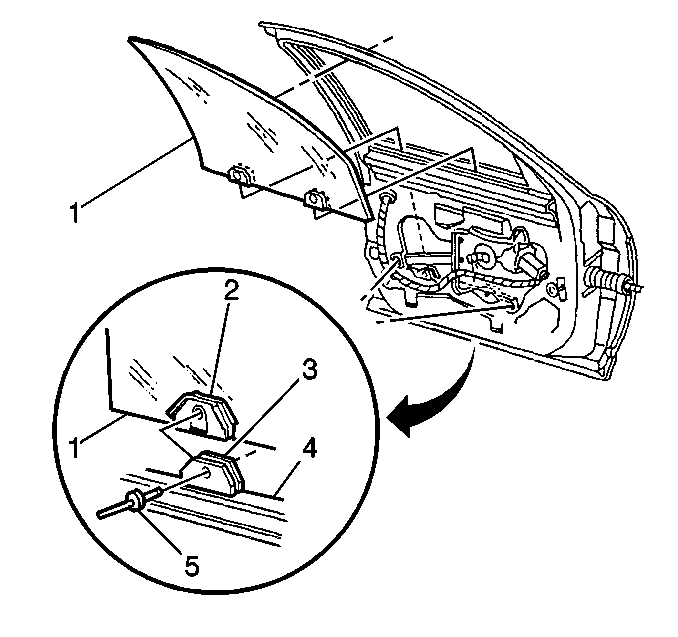 1
2
3
1
4
5