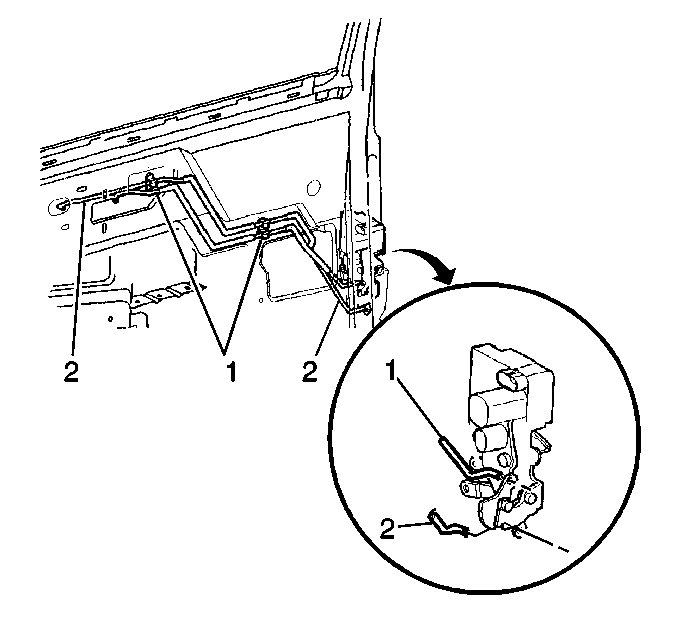 2
1
2
1
2