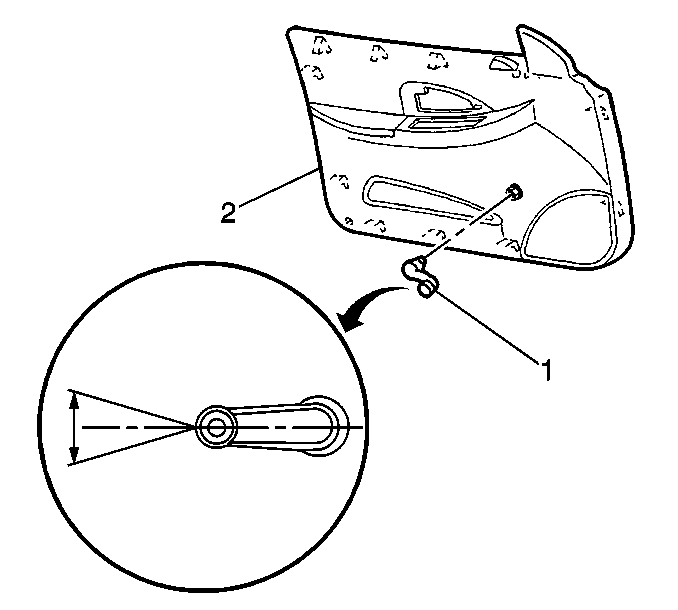 2

1