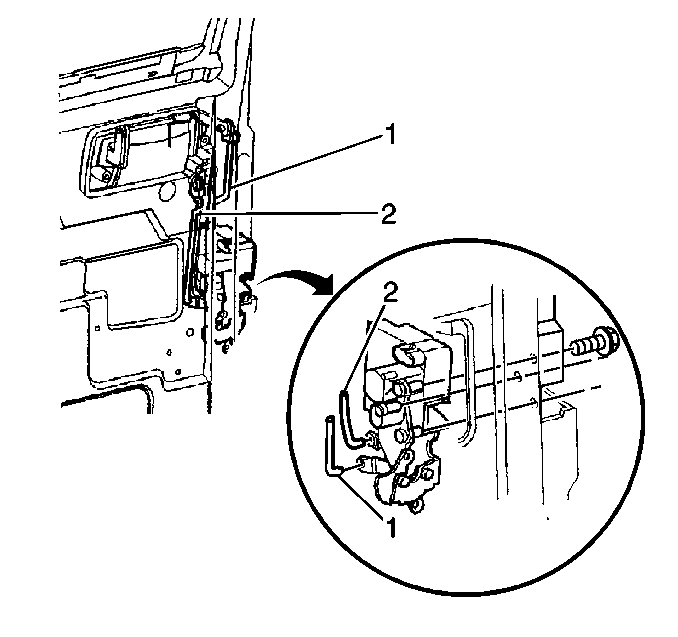 1
2
2
1