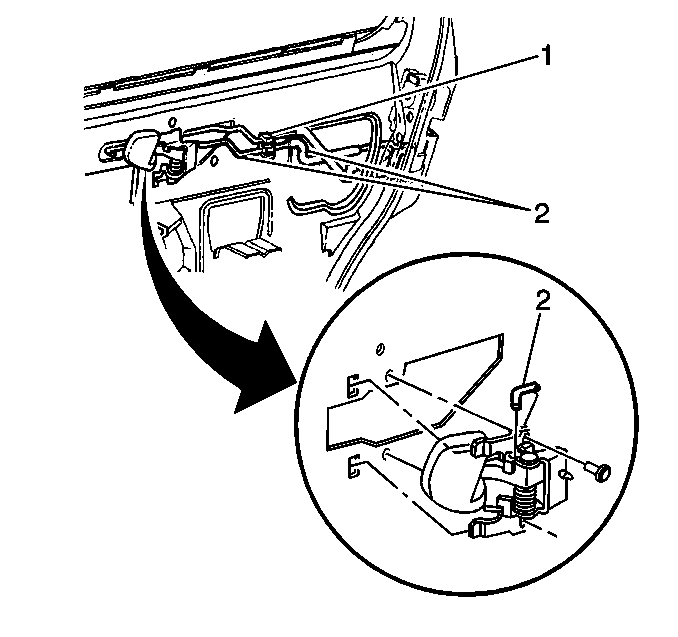 1
2
2