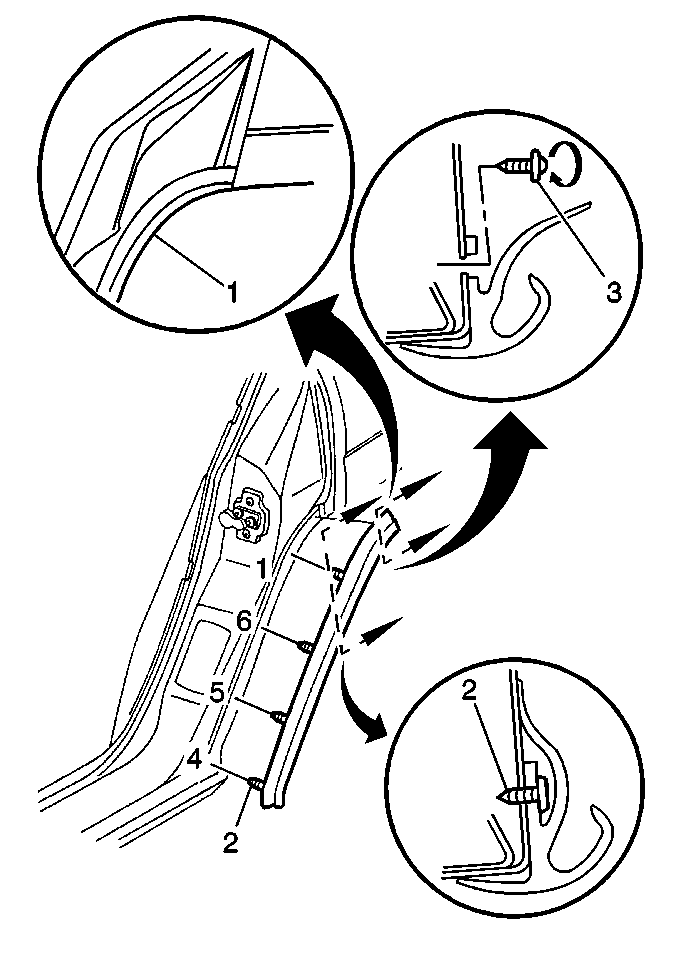 1
3
1
6
5
4
2
2