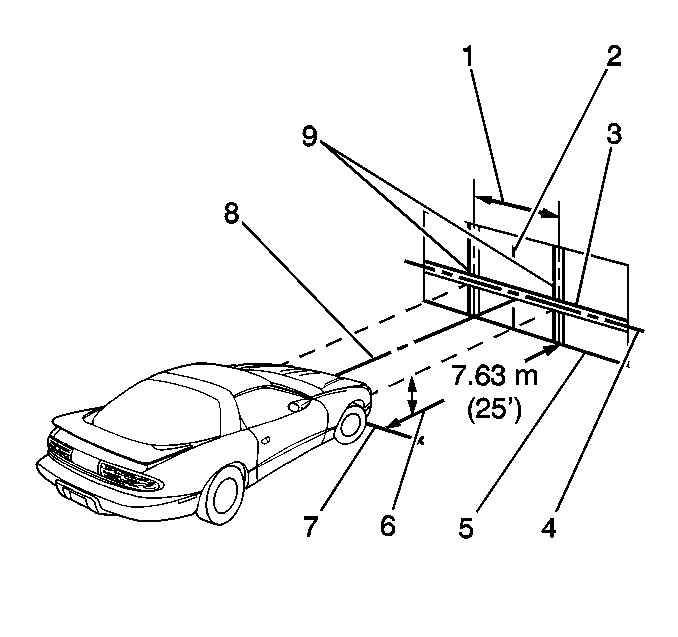 1
2
9
3
8
7.63 m
(25')
7
6
5
4