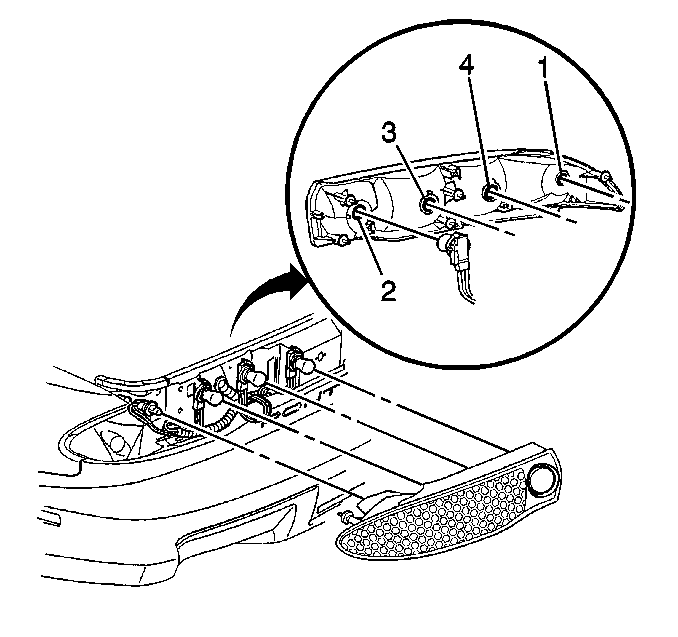 4
1
3
2