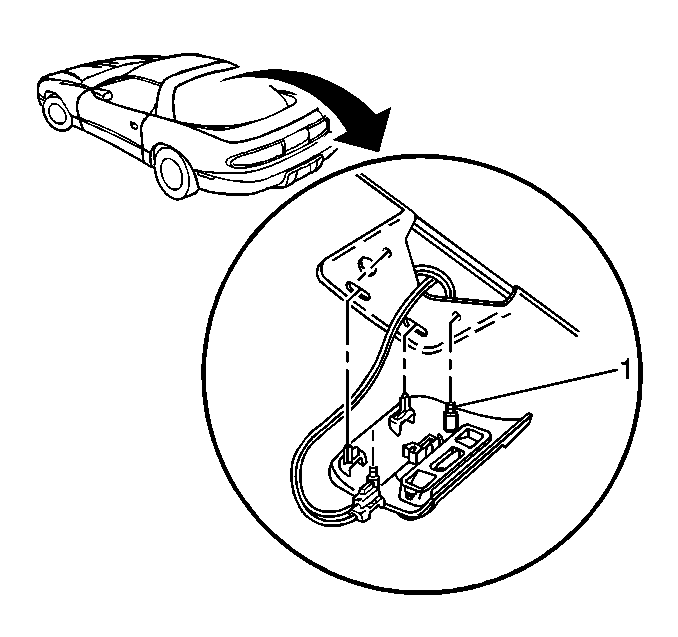 1