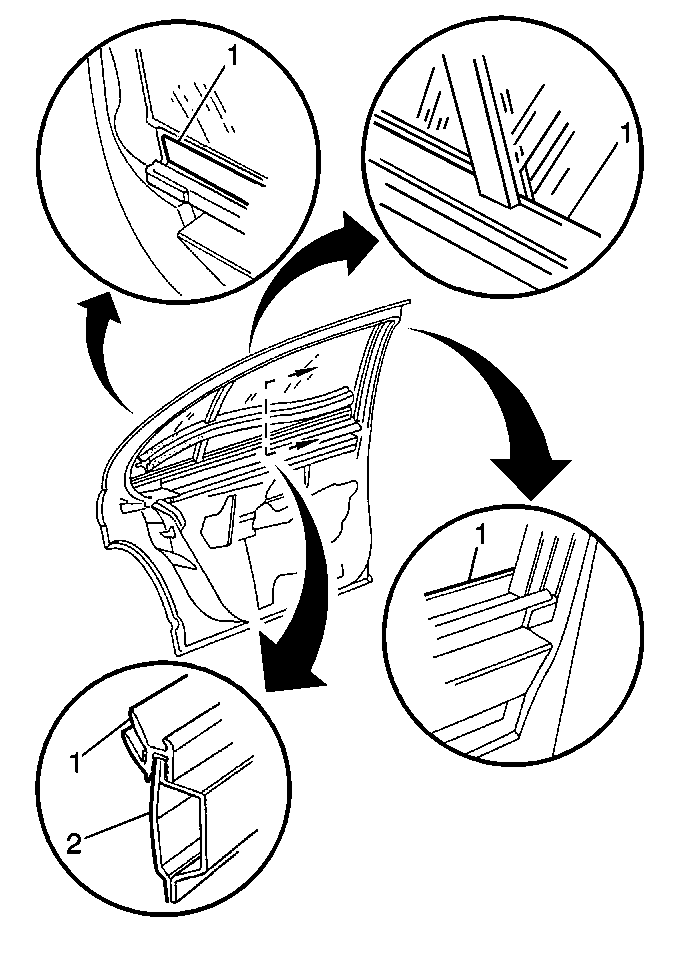 1

1

1

1

2