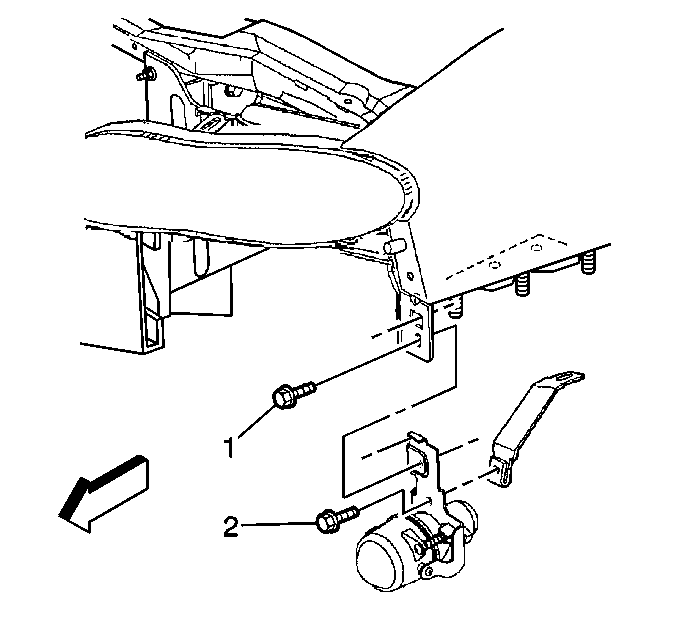 1

2