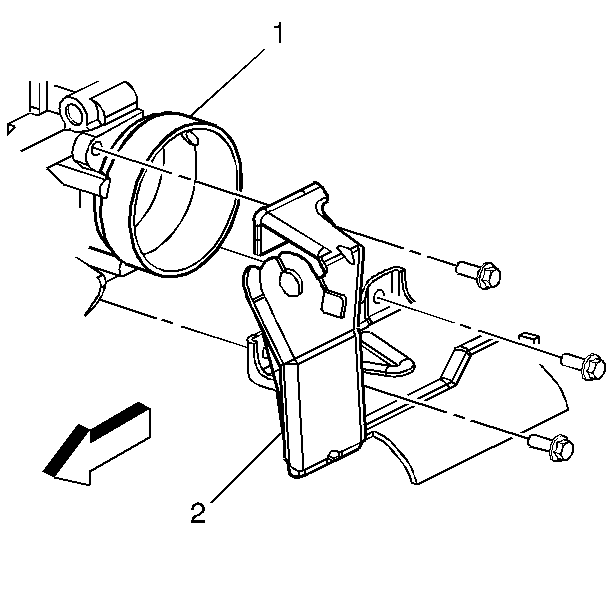 1

2