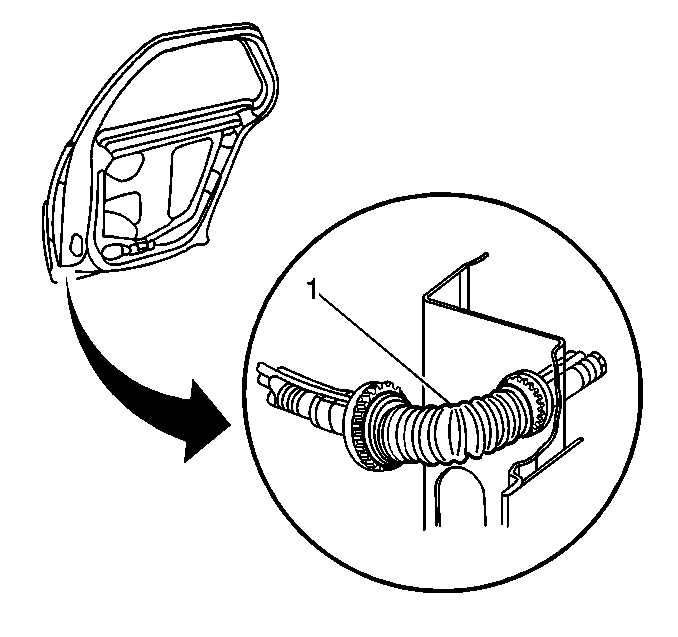 1