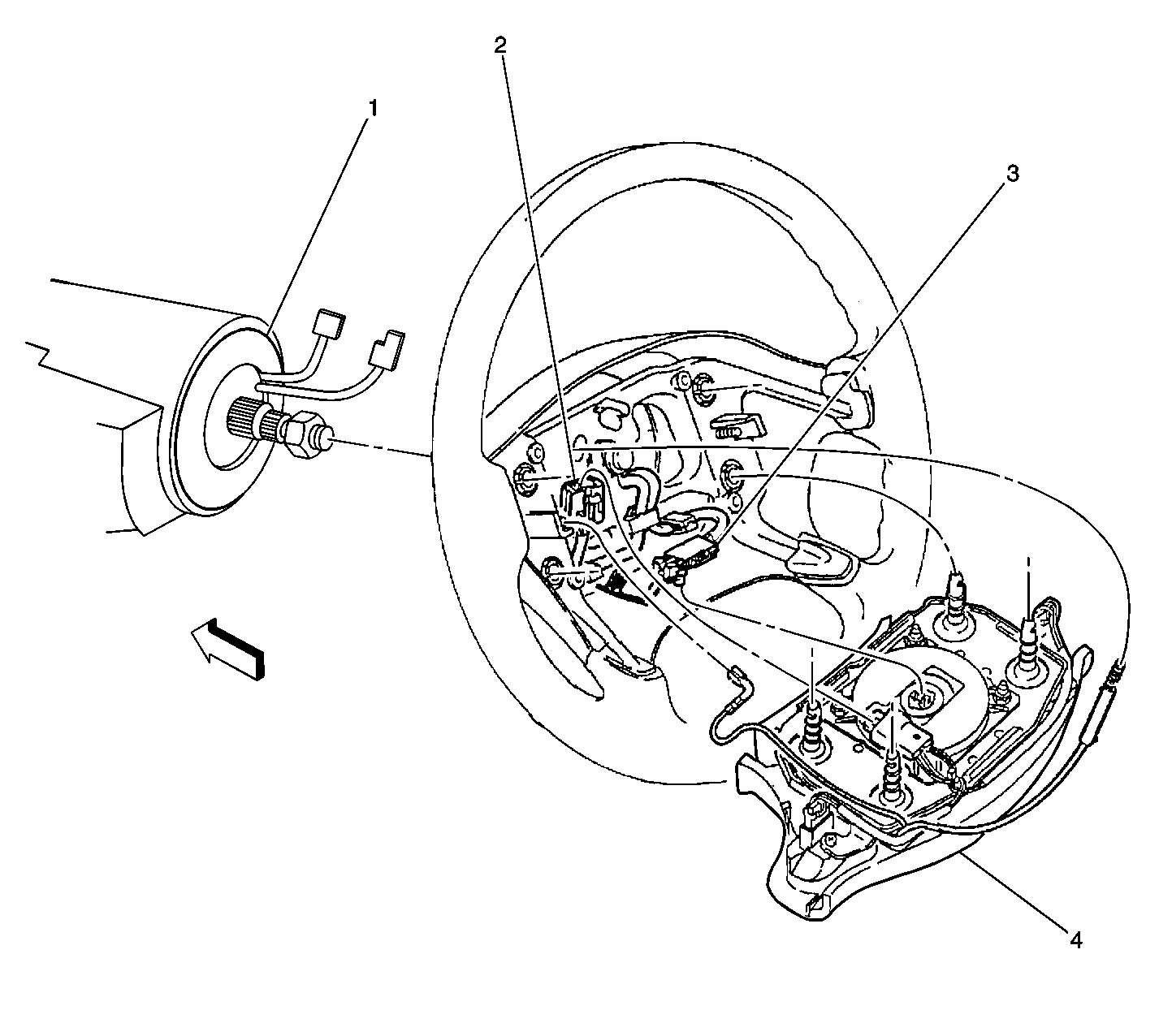 2
1
3
4