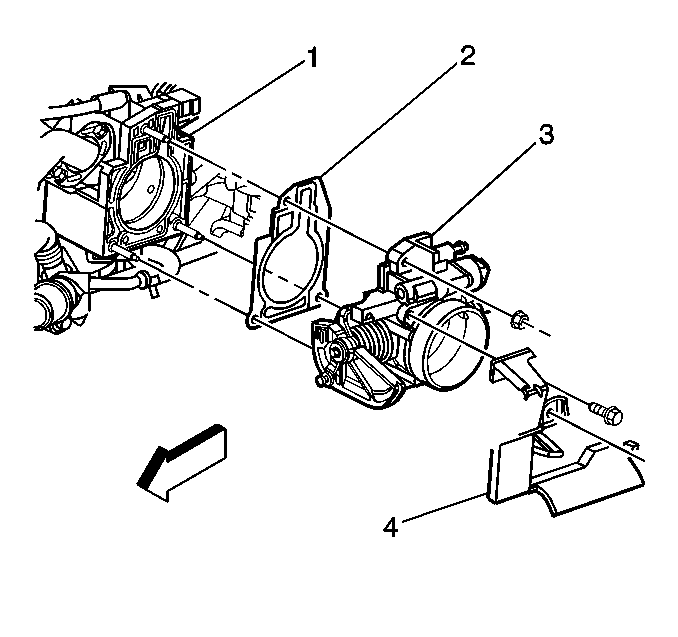 1
2
3
4