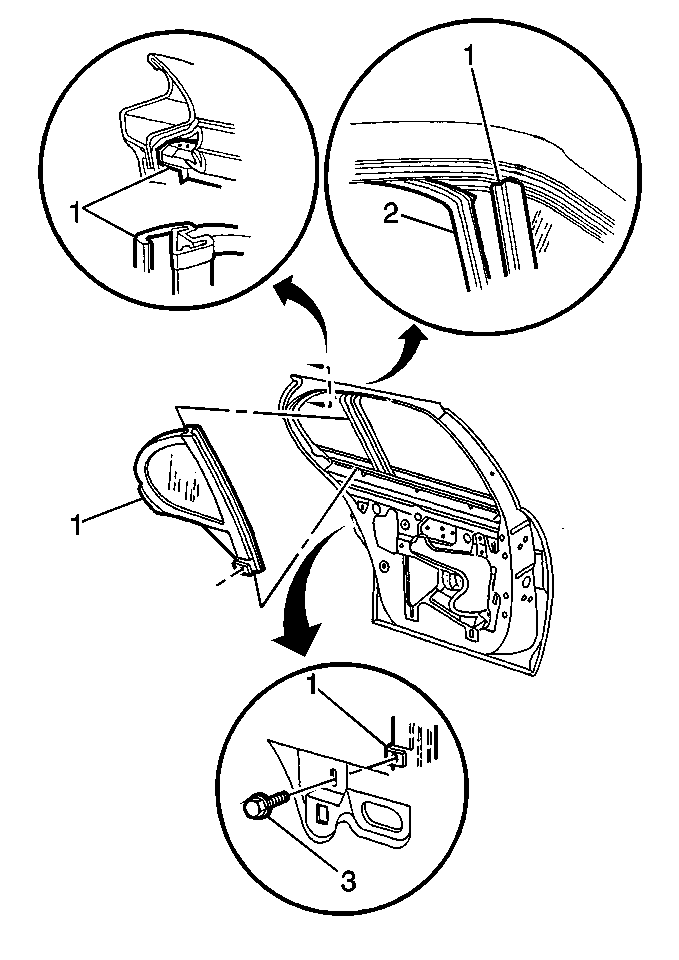 1
1
2
1
1
3