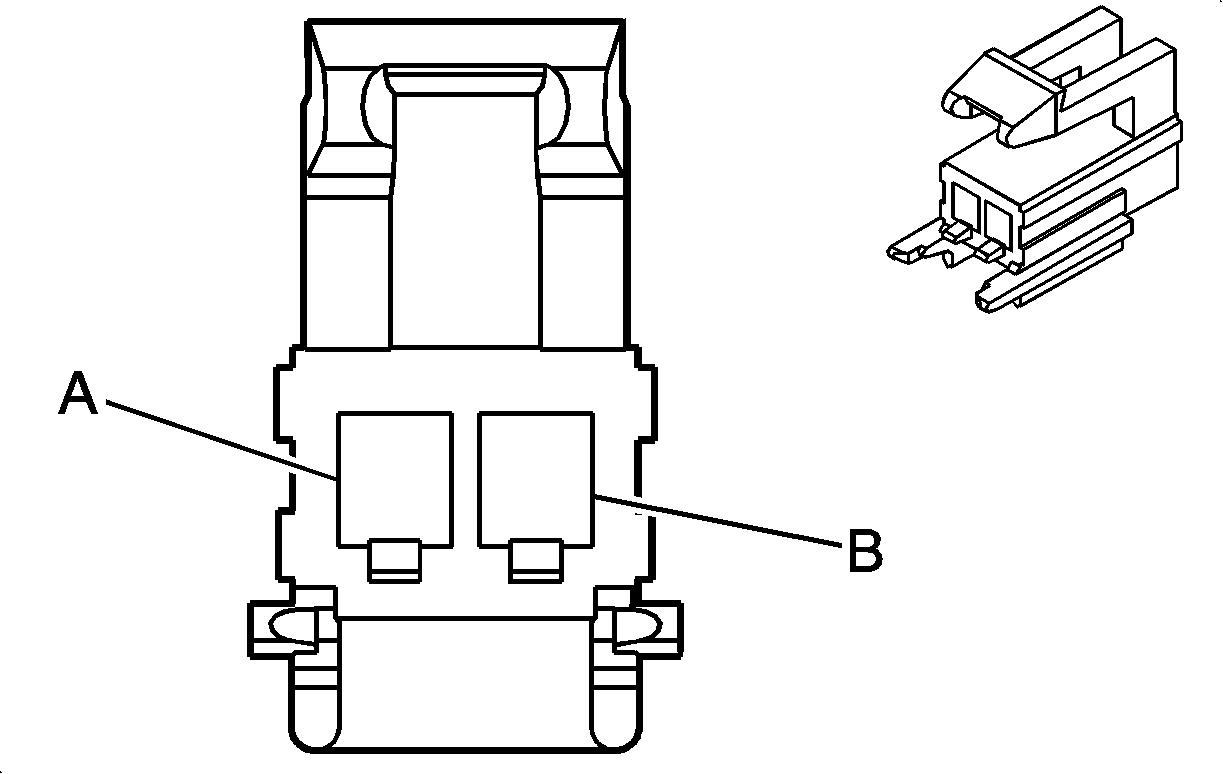 A
B