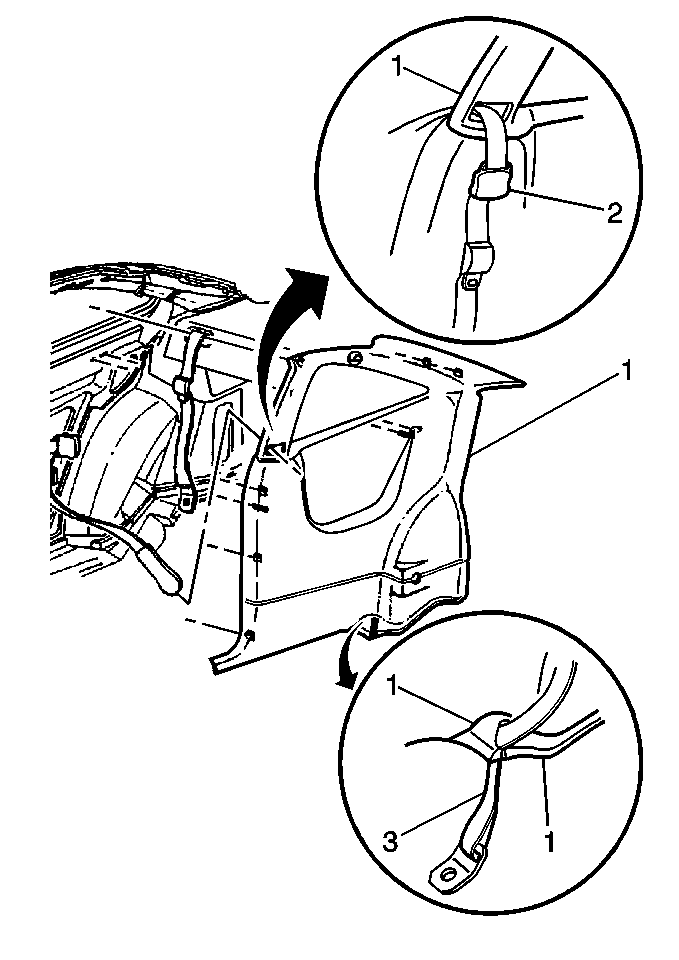 1
2
1
1
3
1