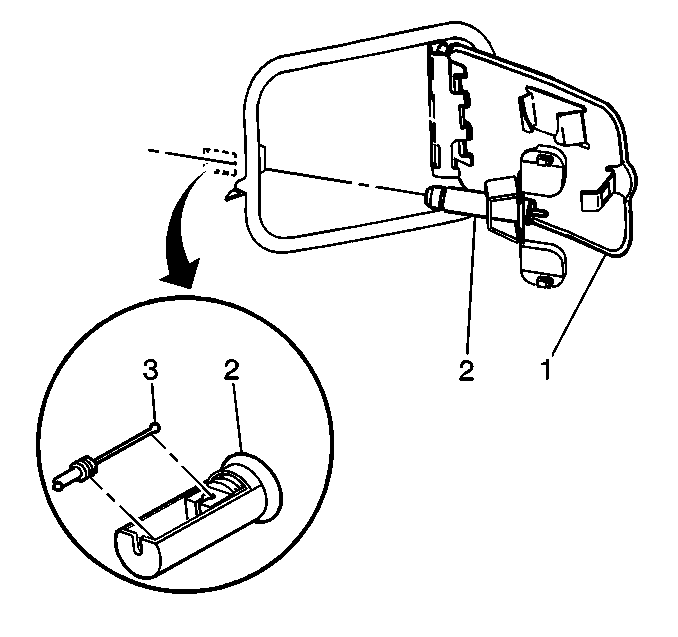 2
1
3
2