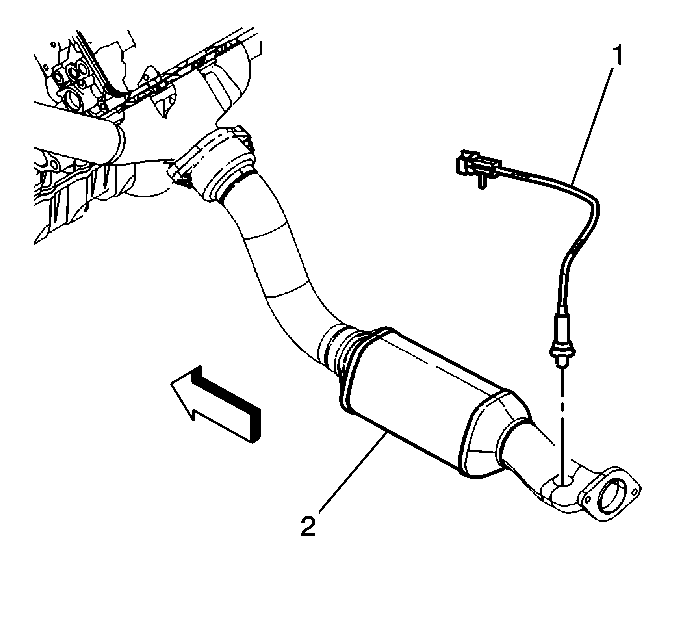 1

2