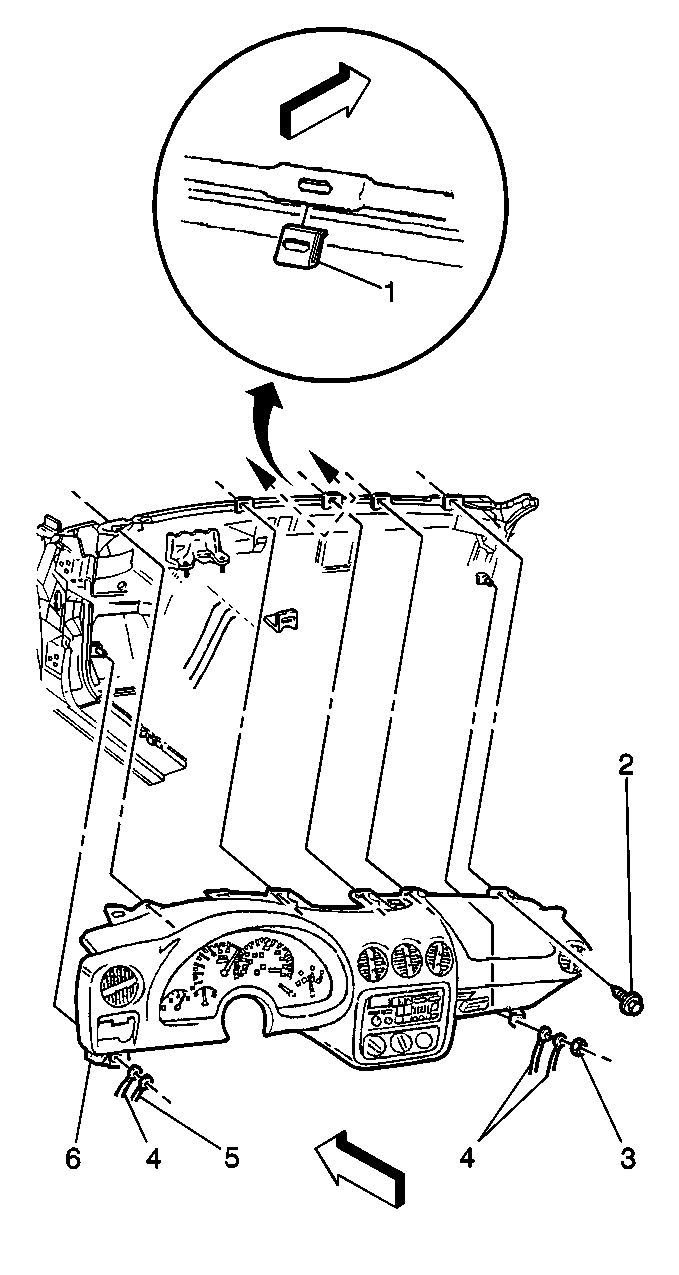 1

2

6 4 5 4 3