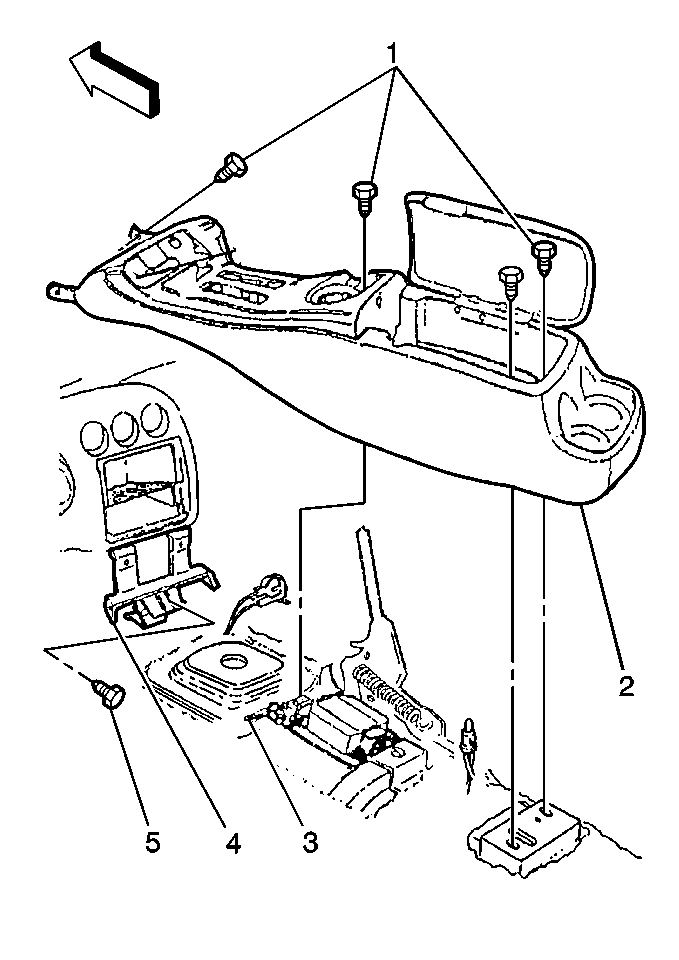 1
2
5
4
3