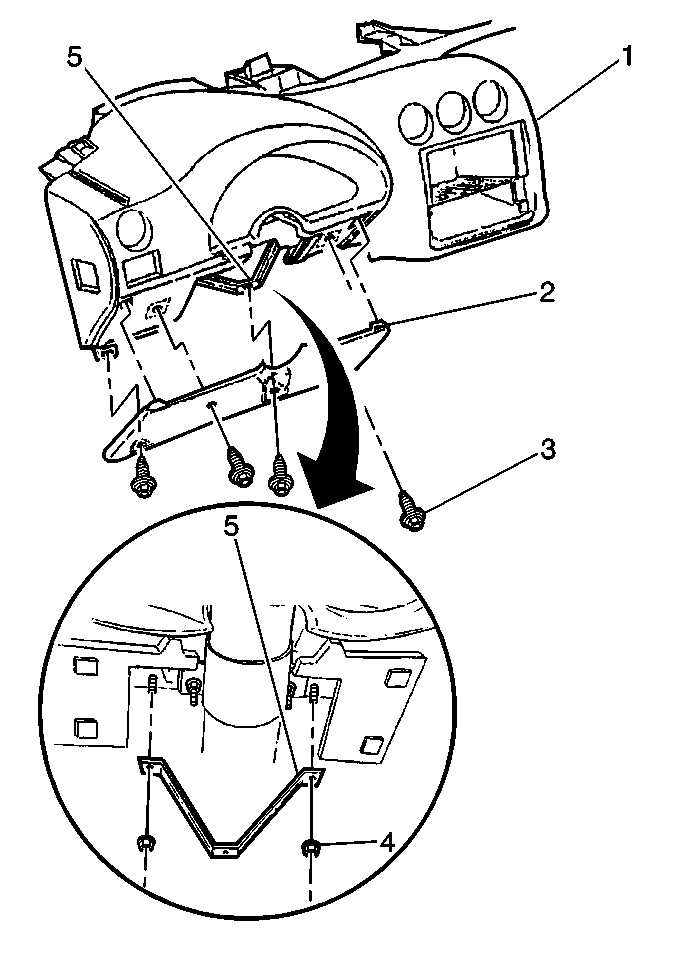 5
1
2
3
5
4