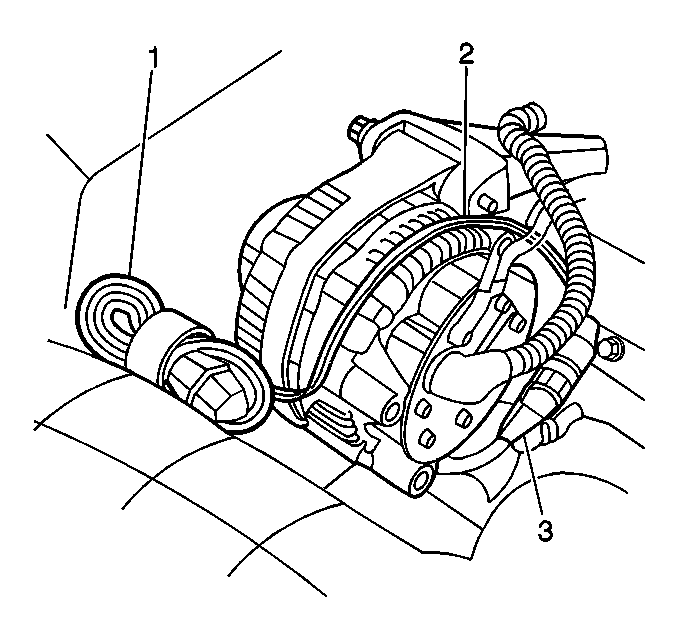 1
2
3