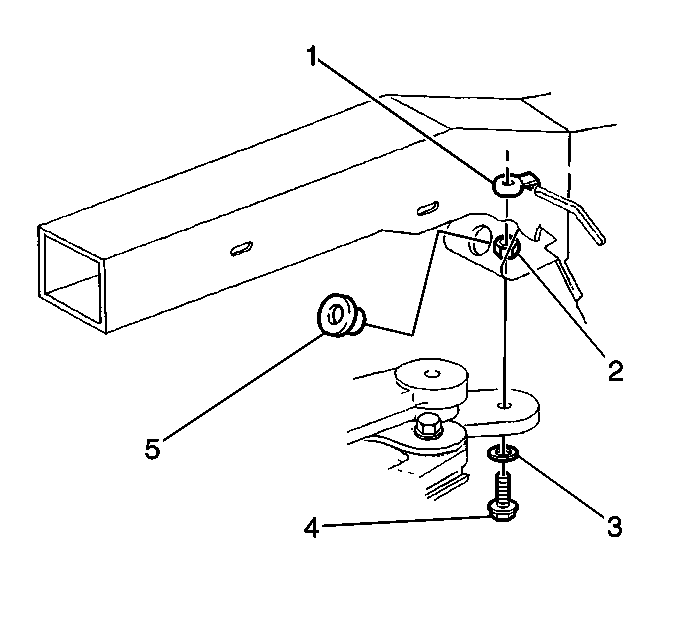 1
2
5
3
4