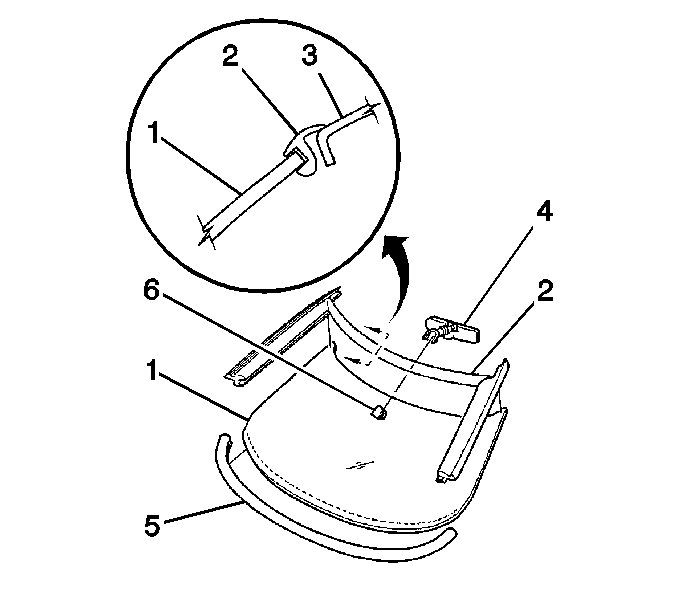 2
3
1
4
6
2
1
5