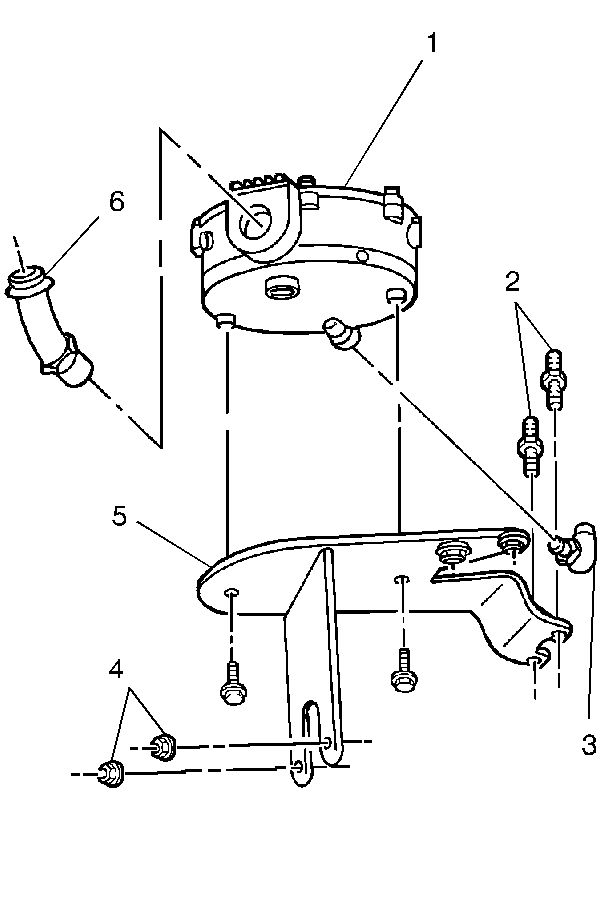 1
6
2
5
4
3