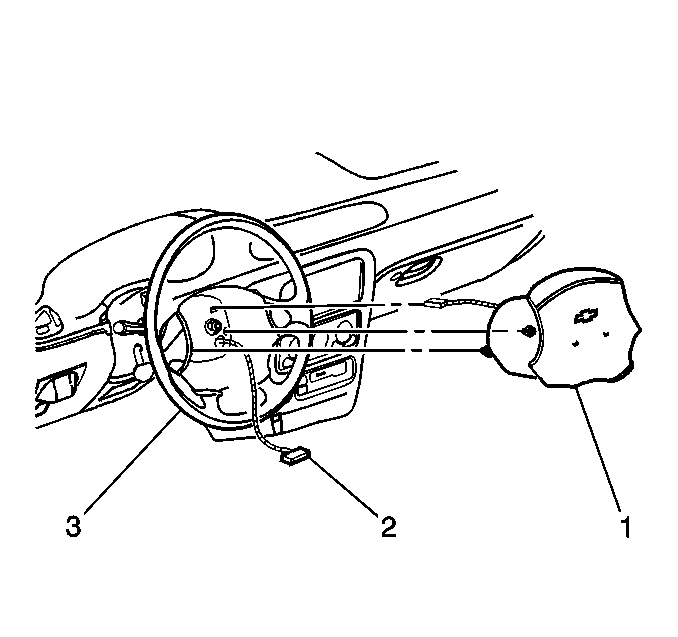 3
2
1