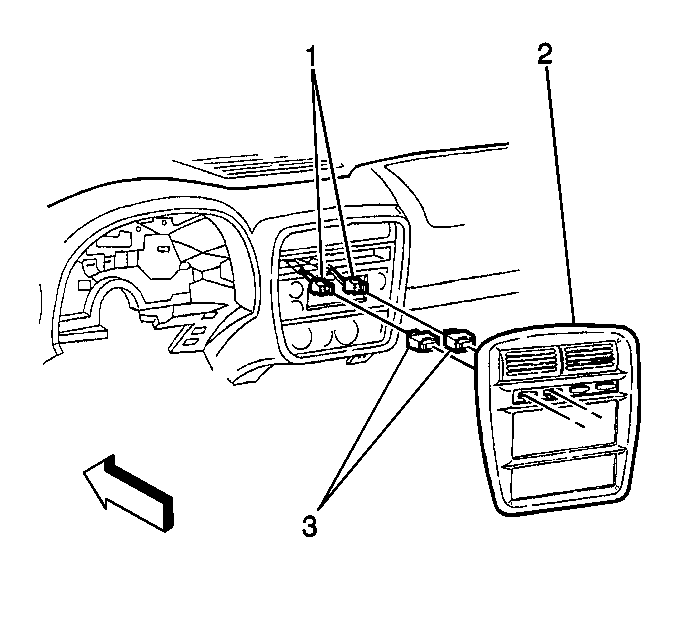 1
2
3