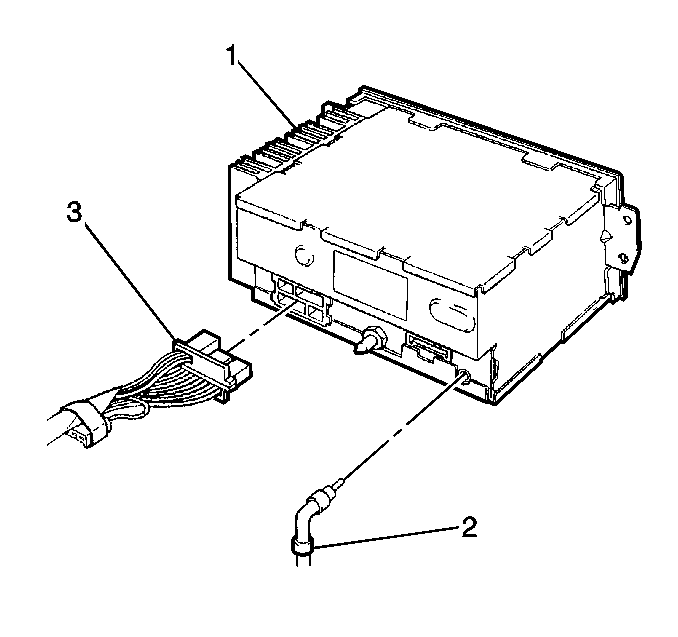 1
3
2