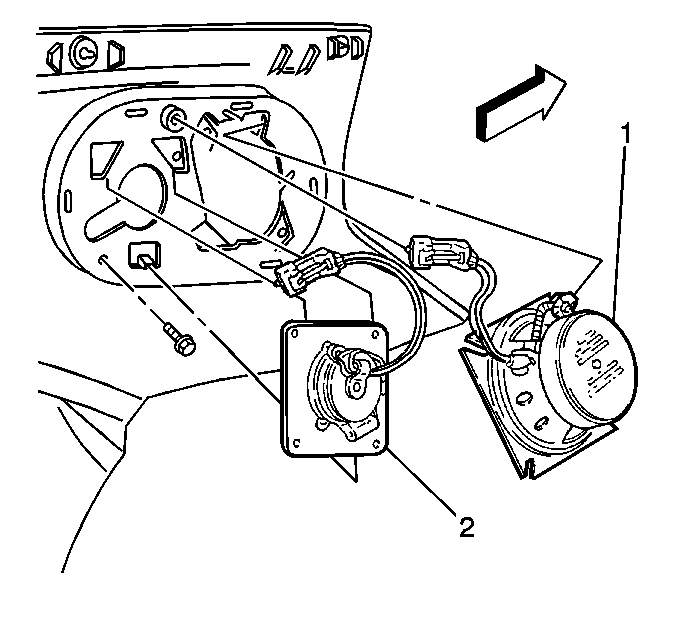 1

2