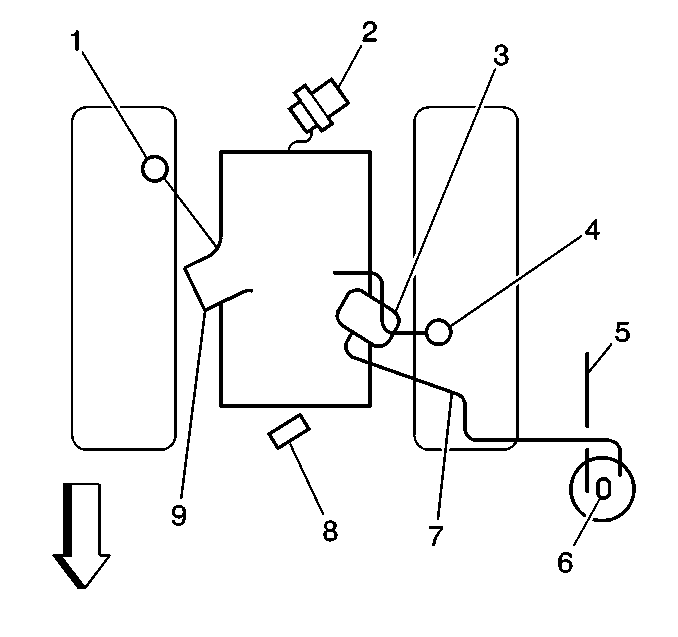 1
2
3
4
5
9
8
7
6